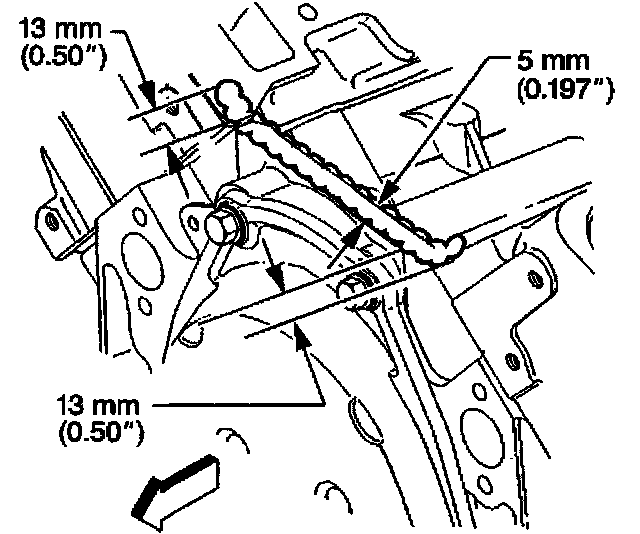 13 mm
(0.50")

5 mm
(0.197")

13 mm
(0.50")