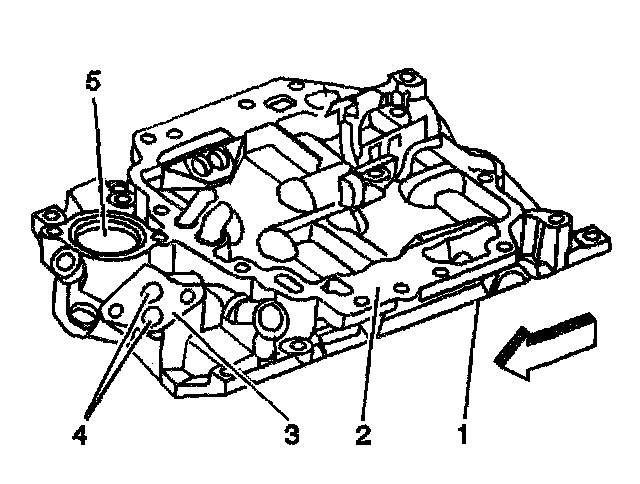 5
4
3
2
1