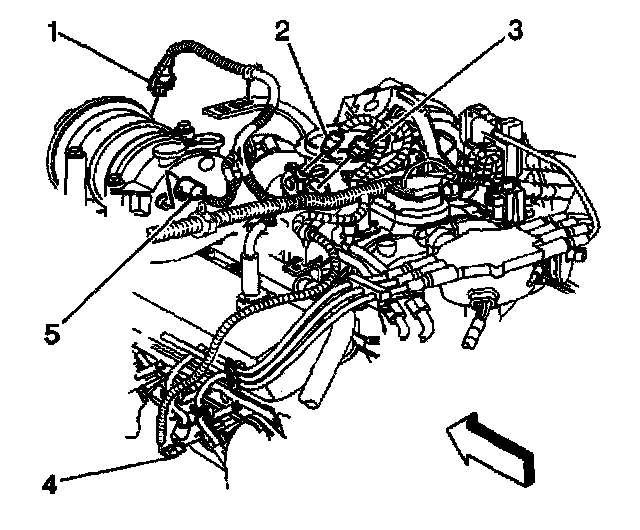 1
2
3
5
4