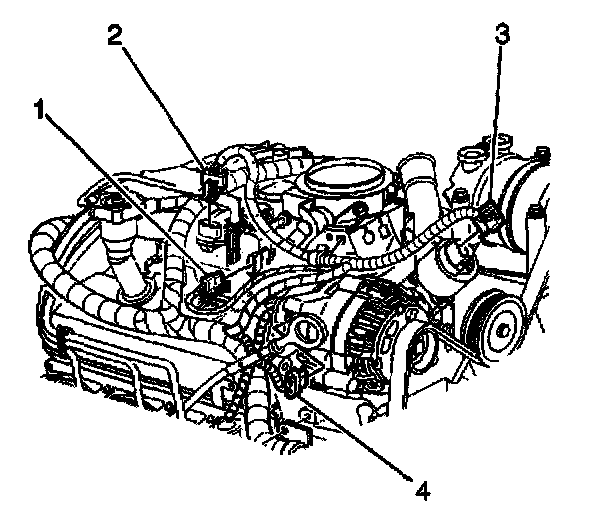 2
3
1
4