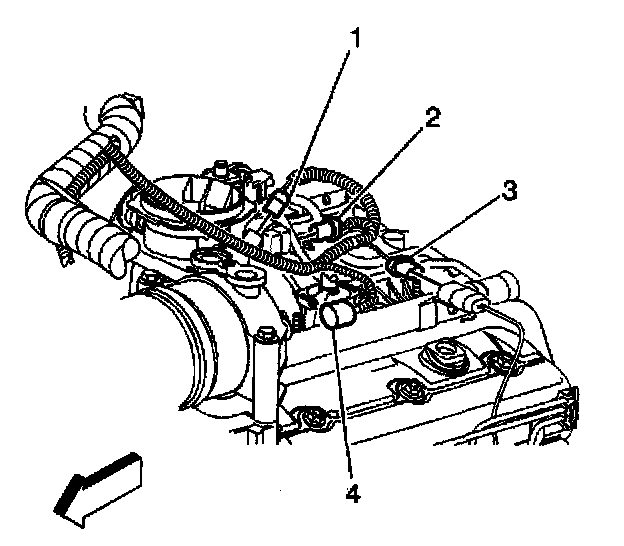 1
2
3
4