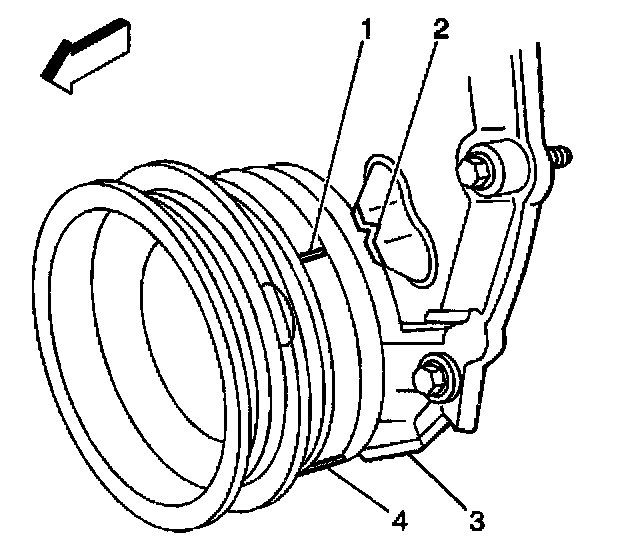 1
2
4
3