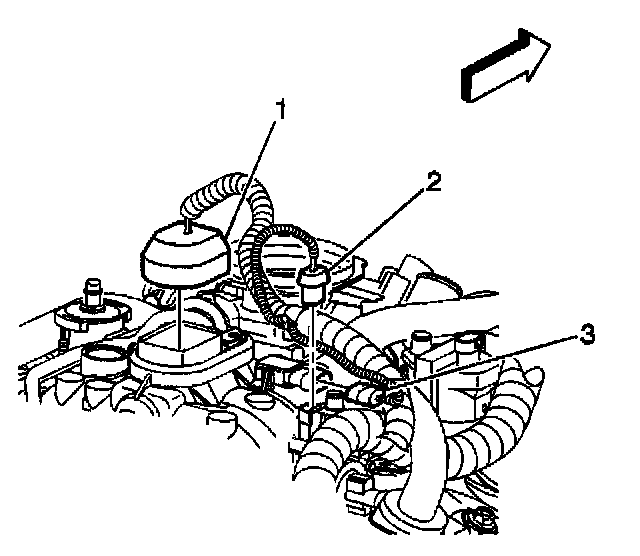 1
2
3