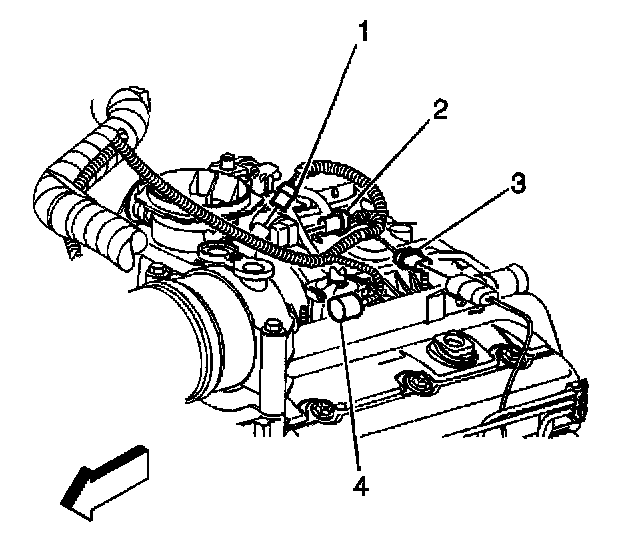 1
2
3
4