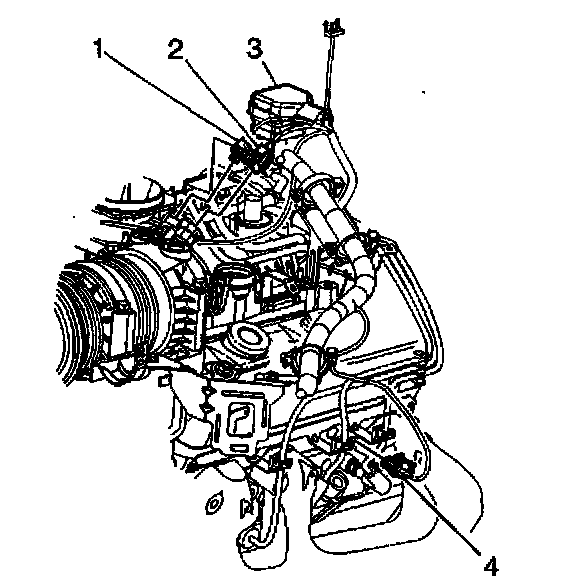 1
2
3
4