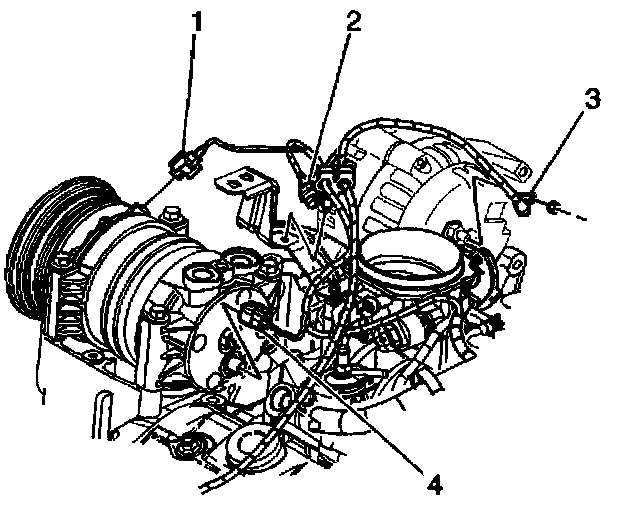 1
2
3
4