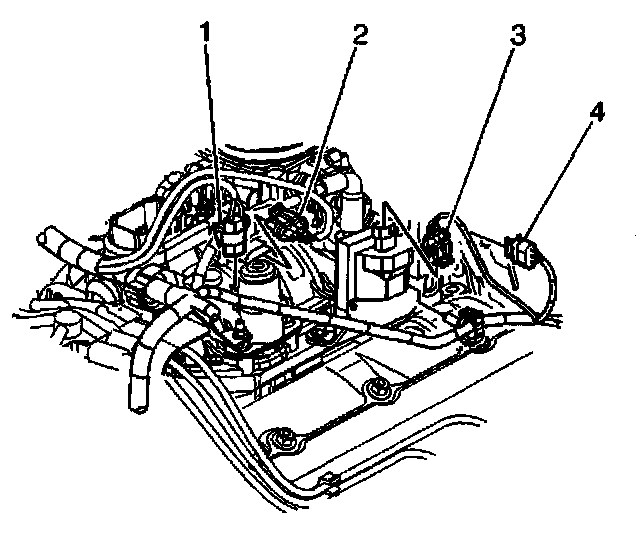 1
2
3
4