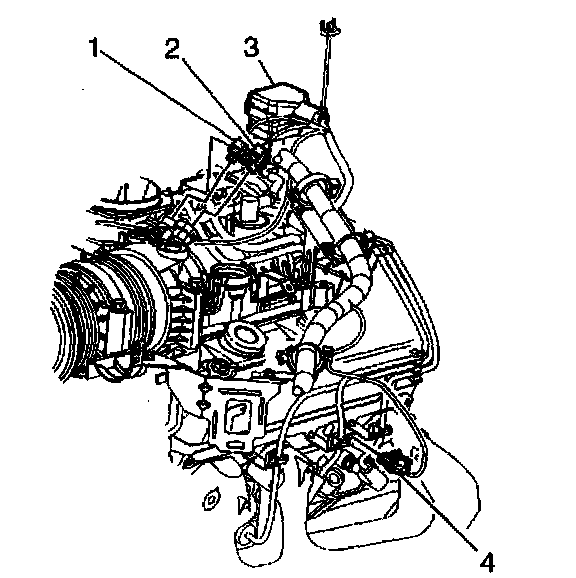 1
2
3
4