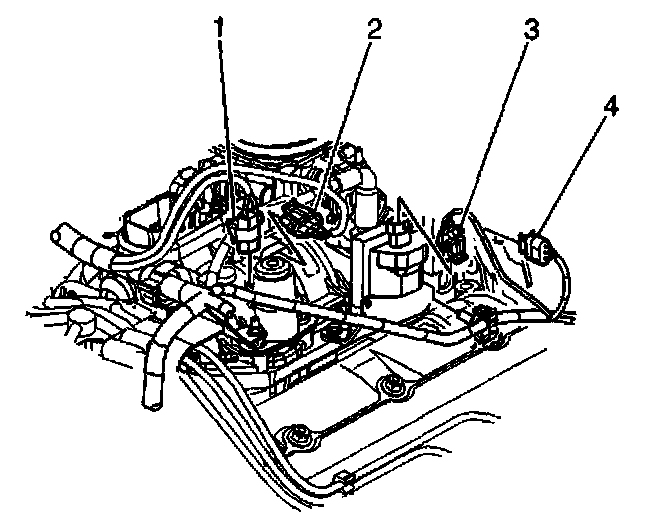 1
2
3
4