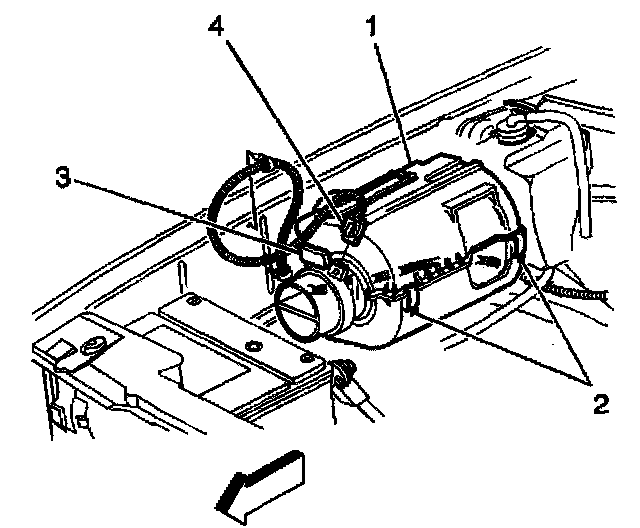 4
1
3
2