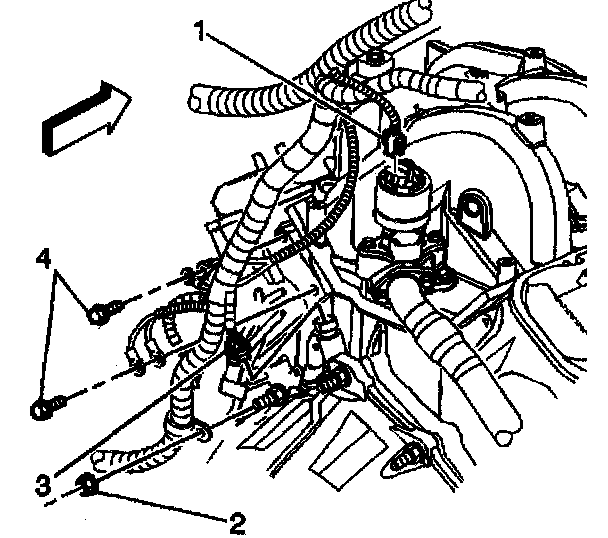 1
4
3
2