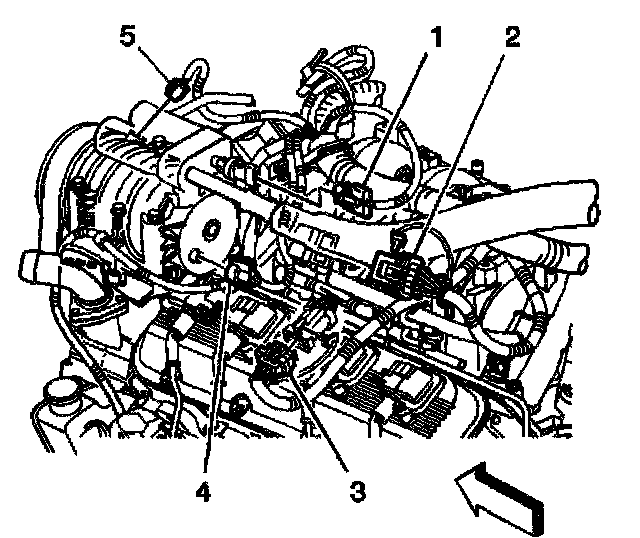 5
1
2
4
3