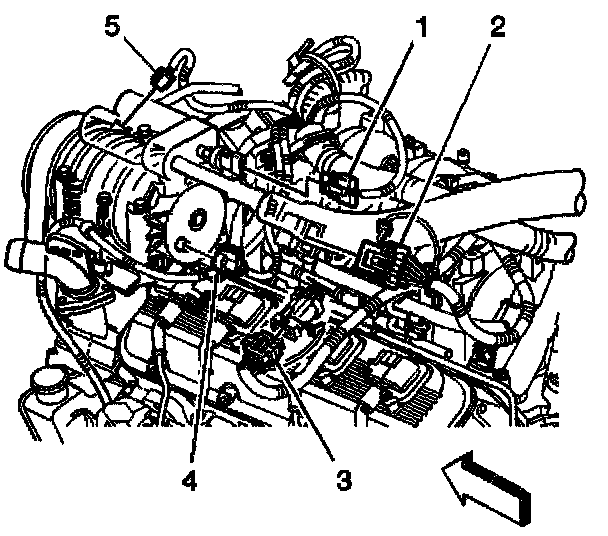 5
1
2
4
3