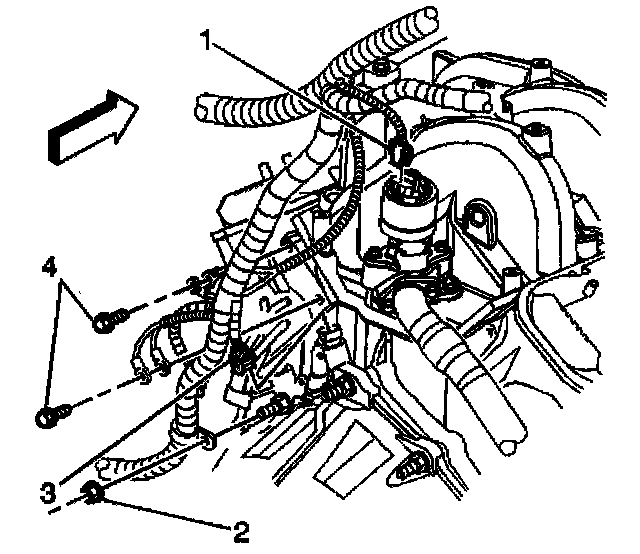 1

4

3

2