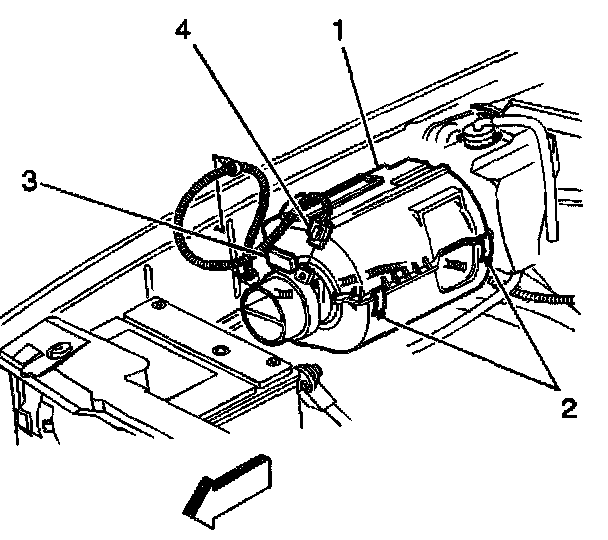 4
1
3
2