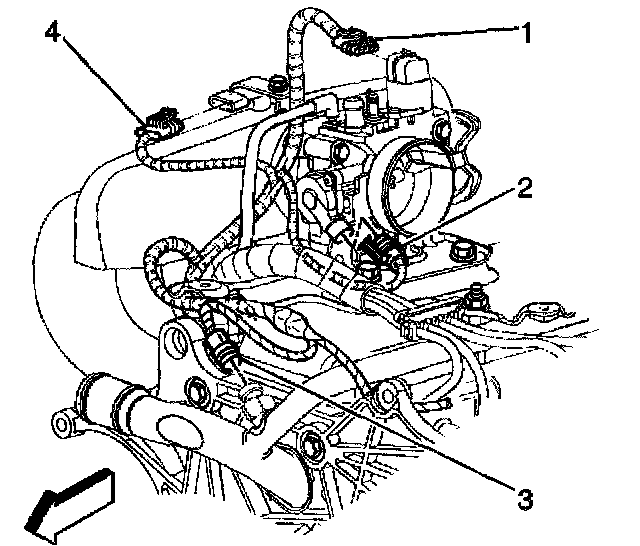 4
1
2
3