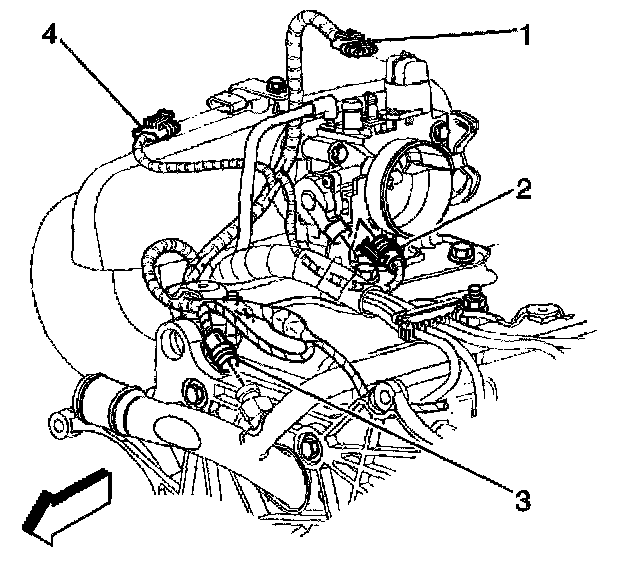 4
1
2
3