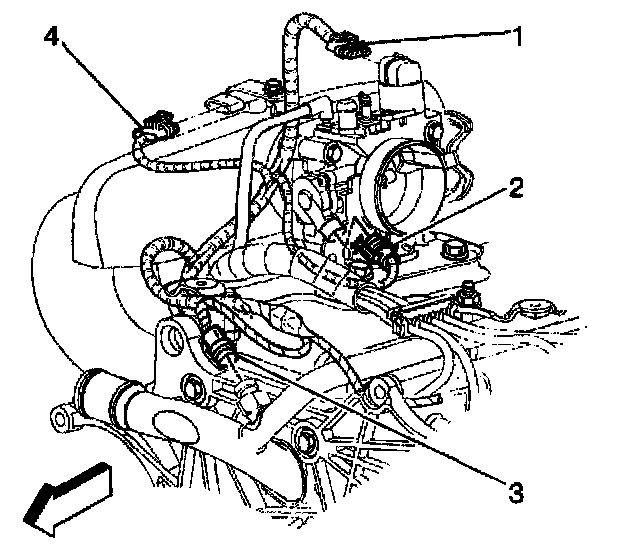 4
1
2
3