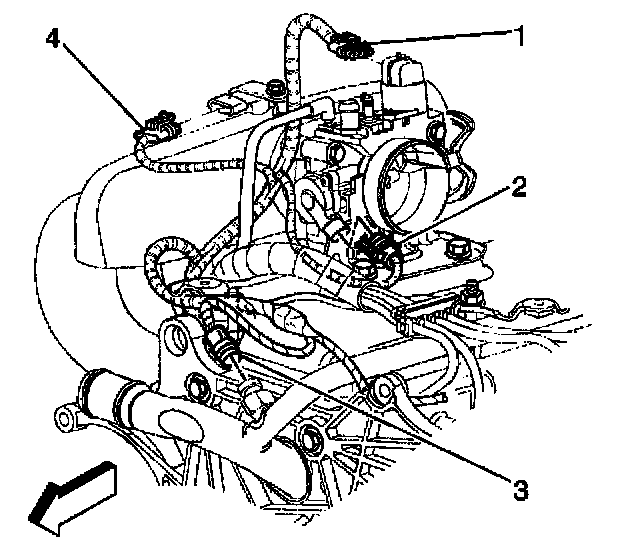 4
1
2
3