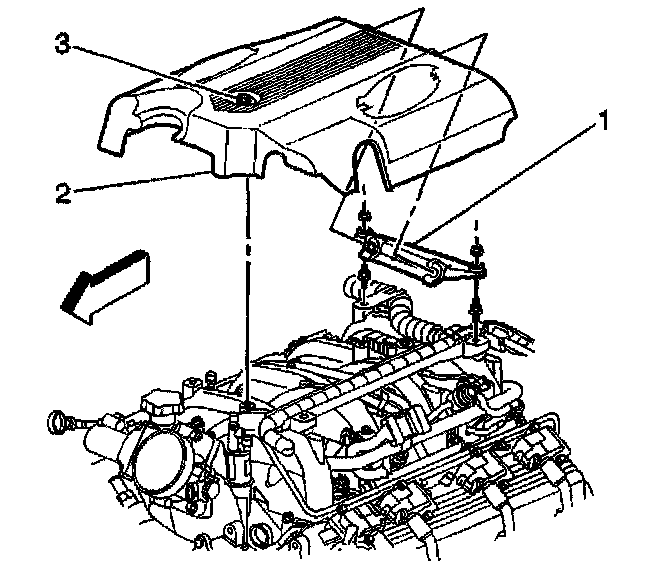 3
1
2