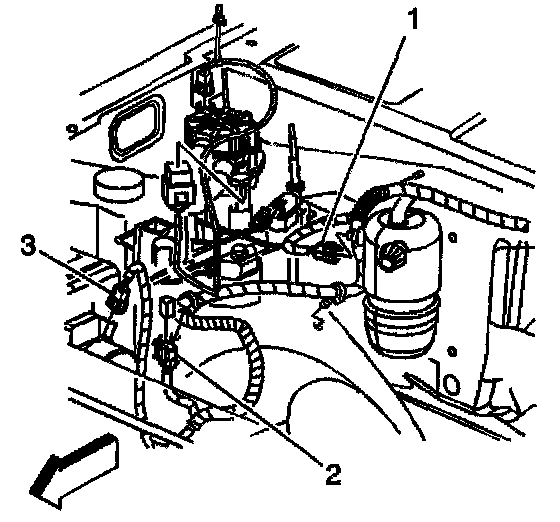 1
3
2