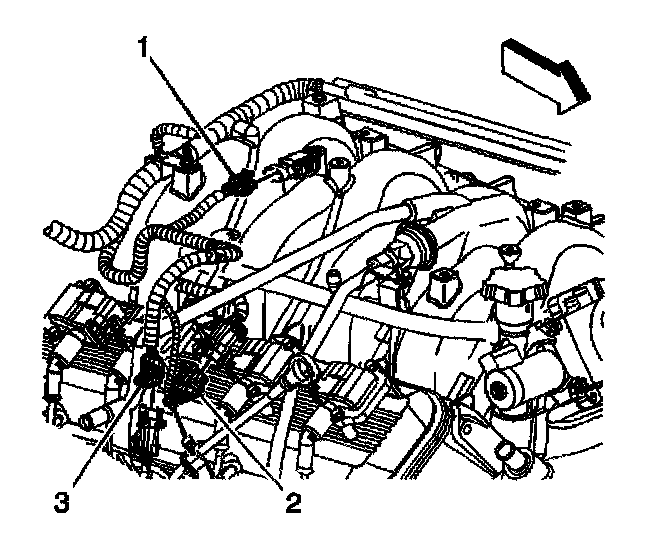 1

3

2