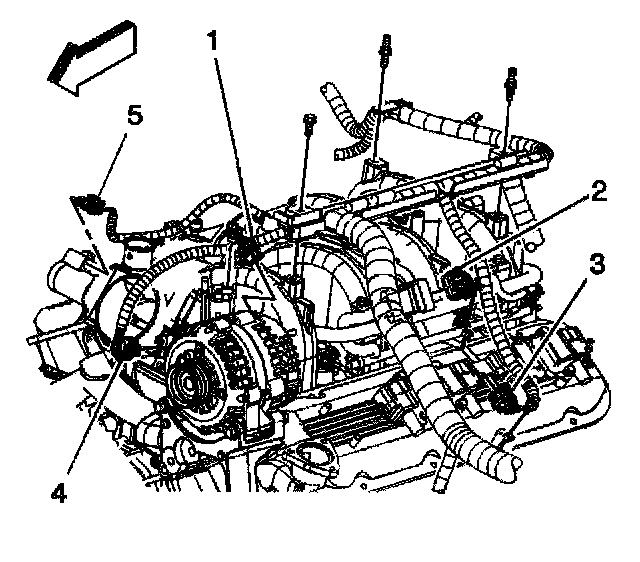 1
5
2
3
4