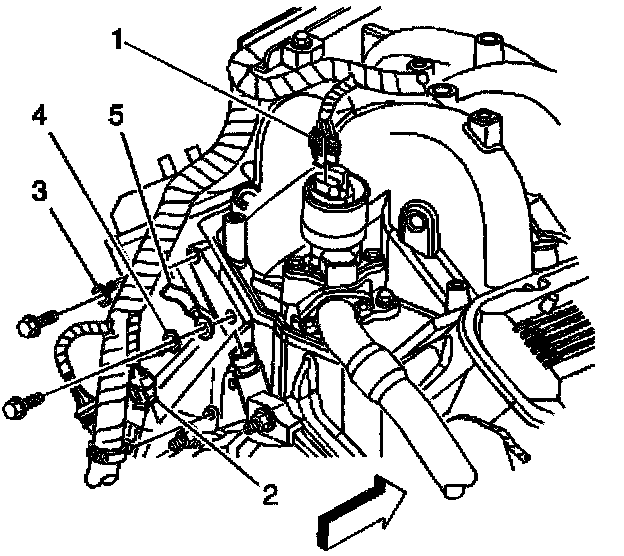 1
4
5
3
2