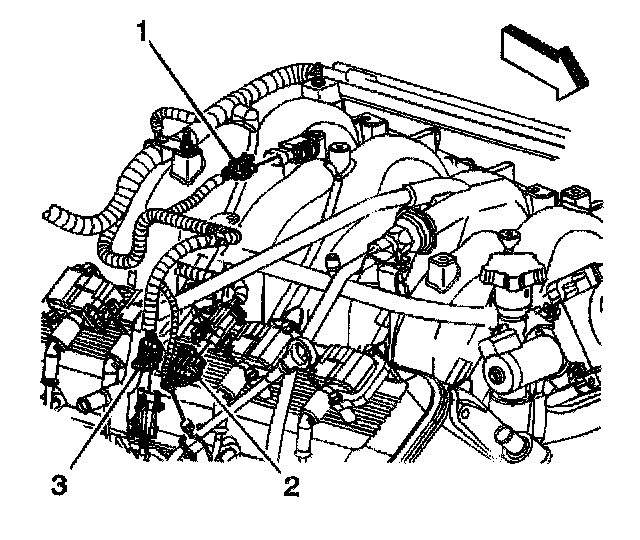 1
3
2