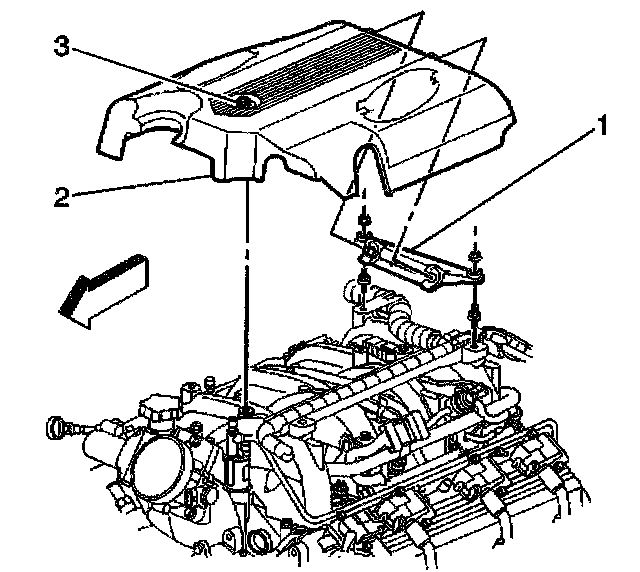 3
1
2