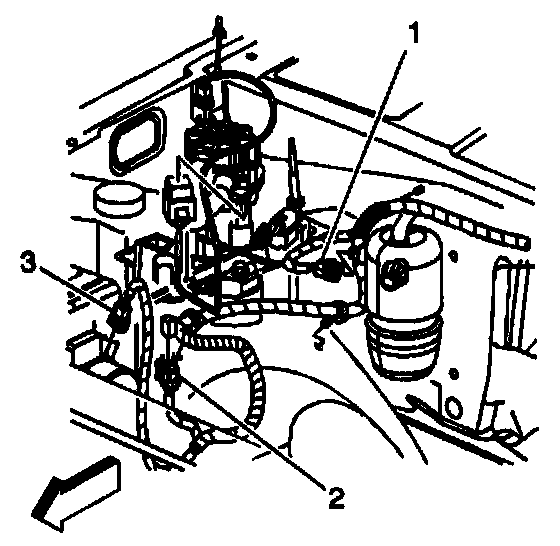 1

3

2