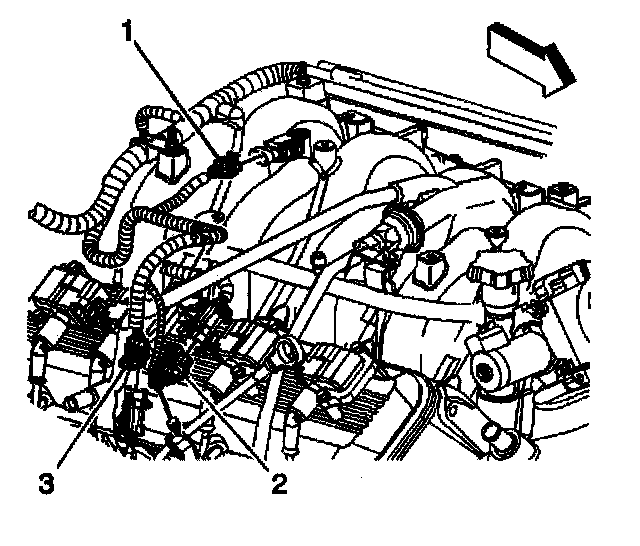 1
3
2