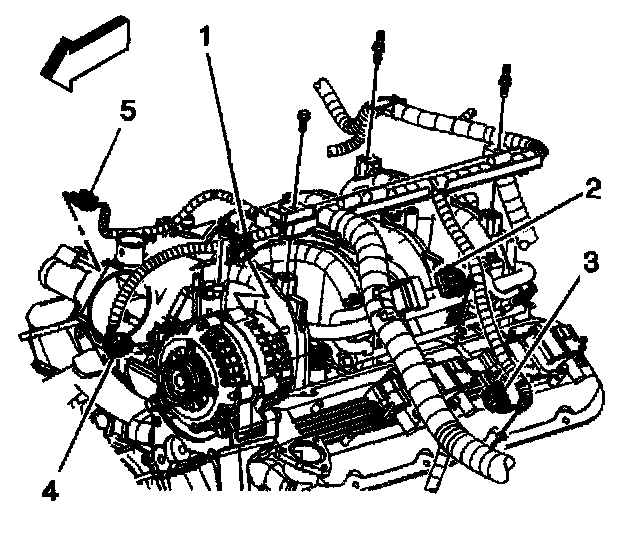 1
5
2
3
4