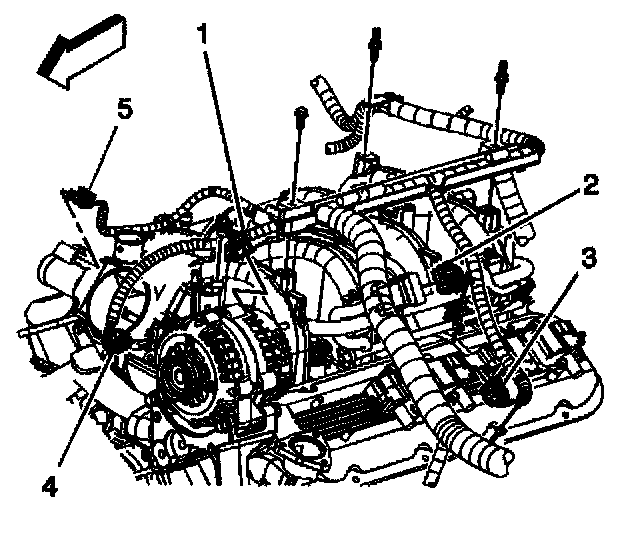 1
5
2
3
4