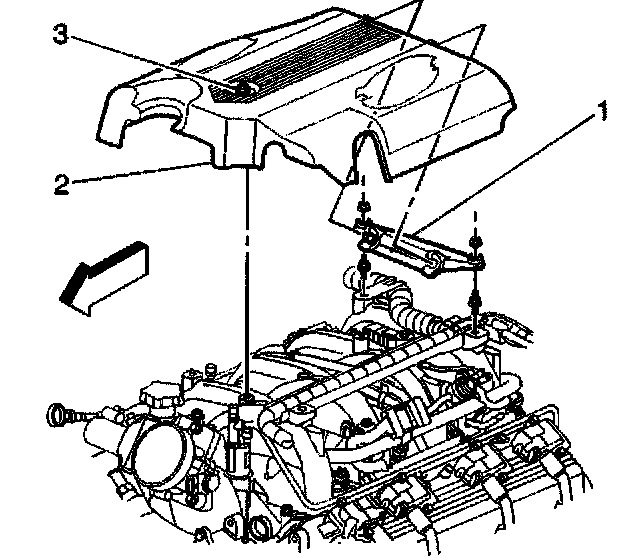 3
1
2