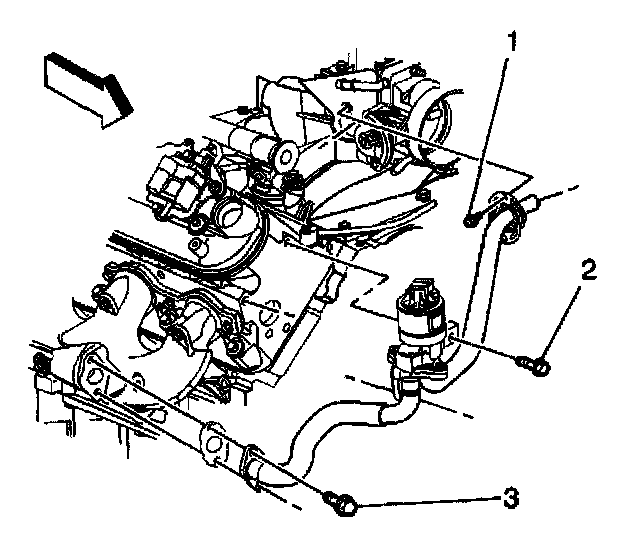 1
2
3