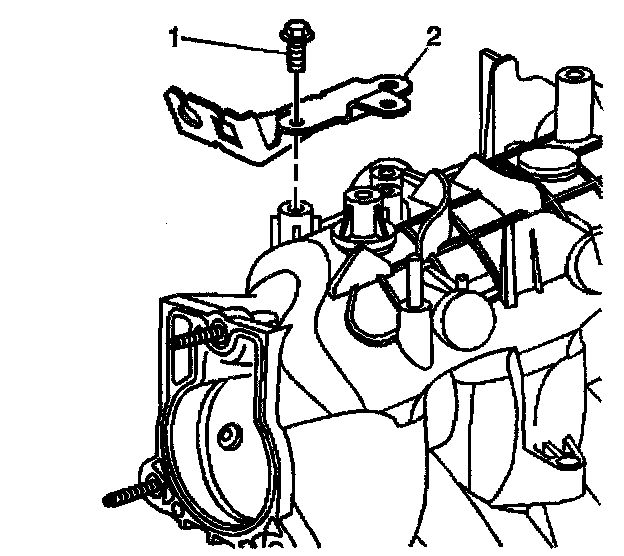 1
2