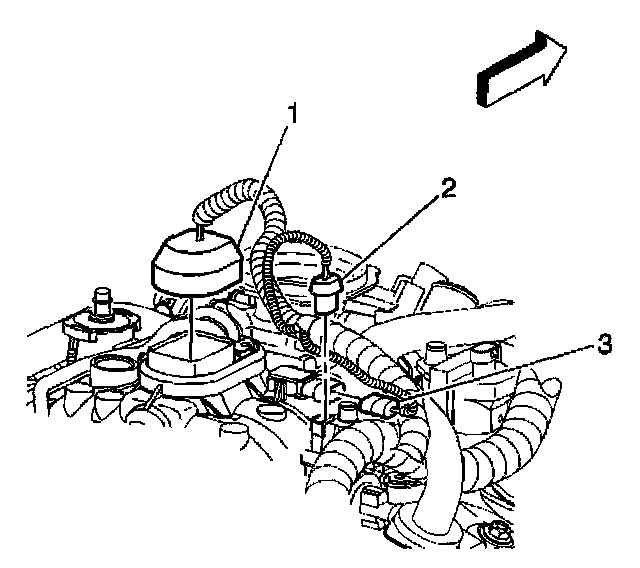 1
2
3