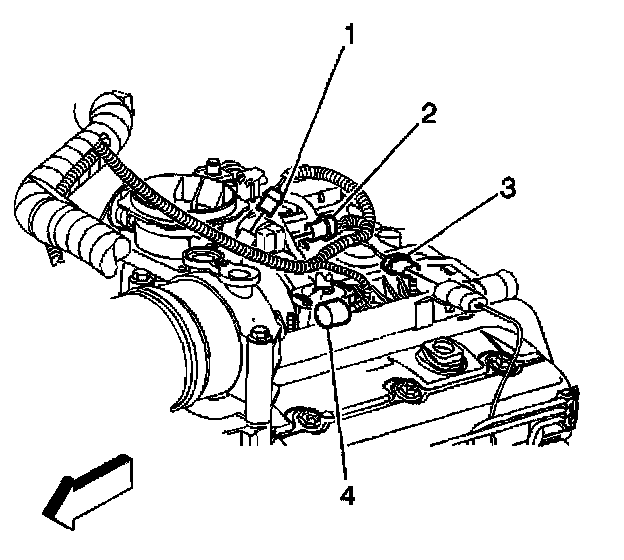 1
2
3
4