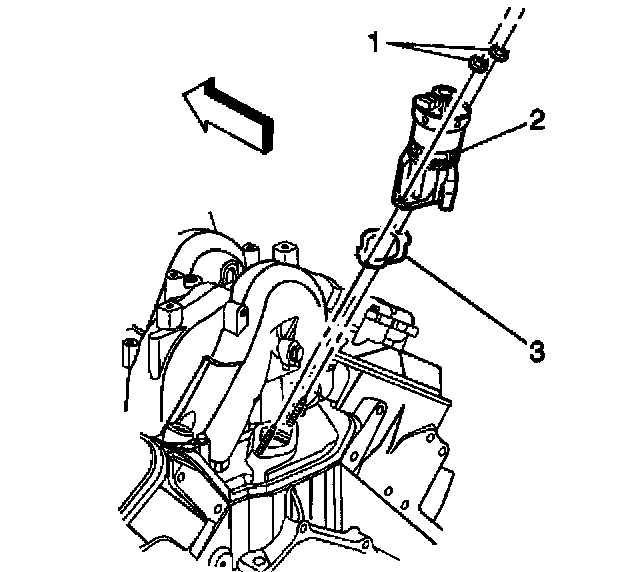 1
2
3