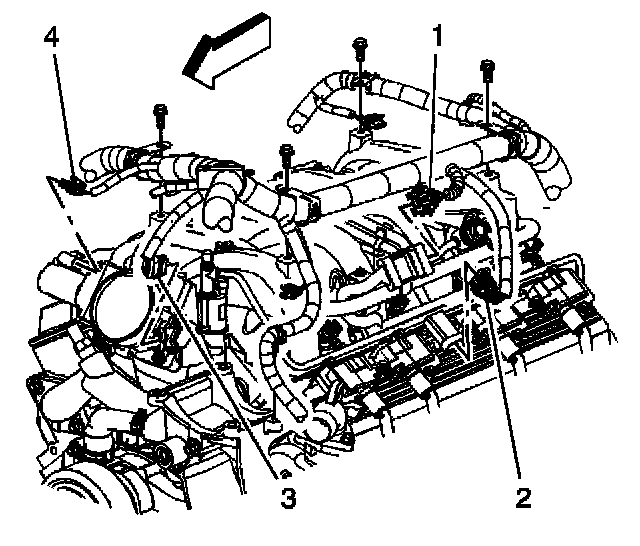 4
1
3
2