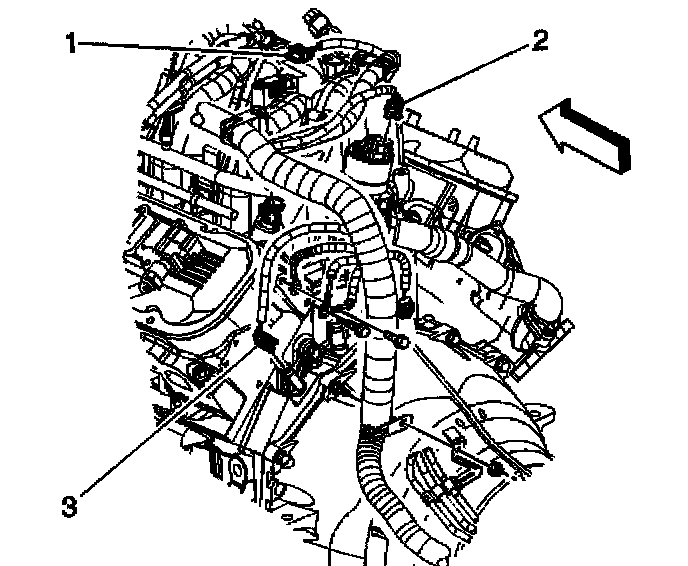 1
2
3