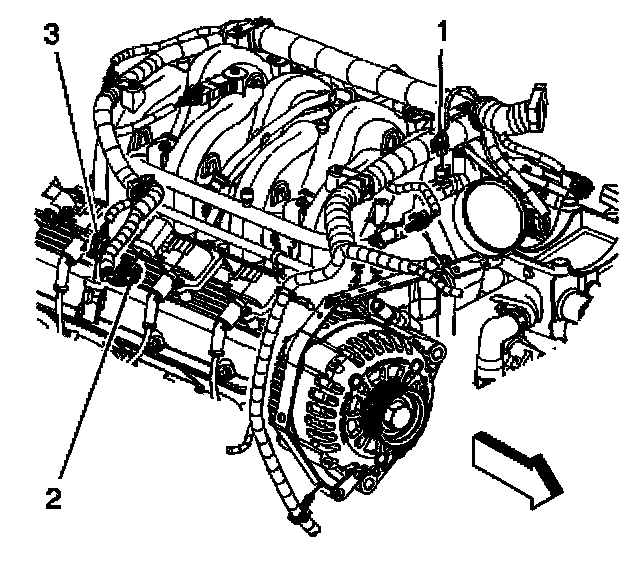 3

1

2