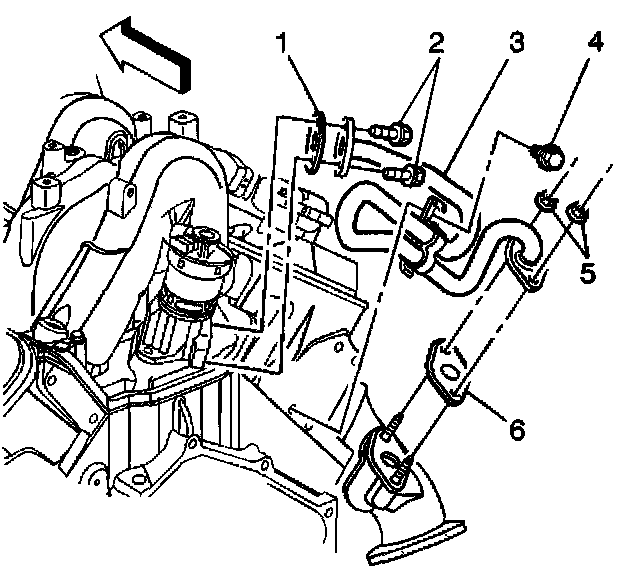 1
2
3
4
5
6