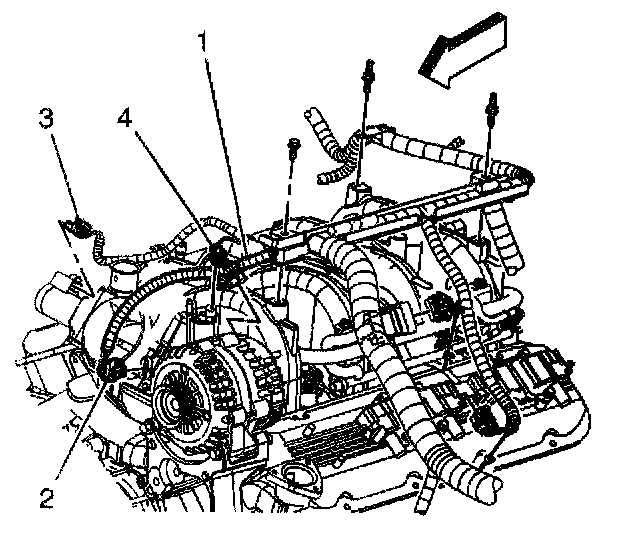 1
3
4
2