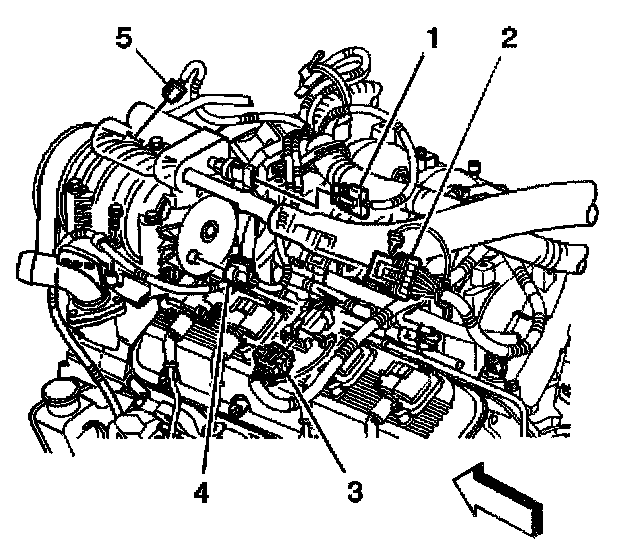 5
1
2
4
3