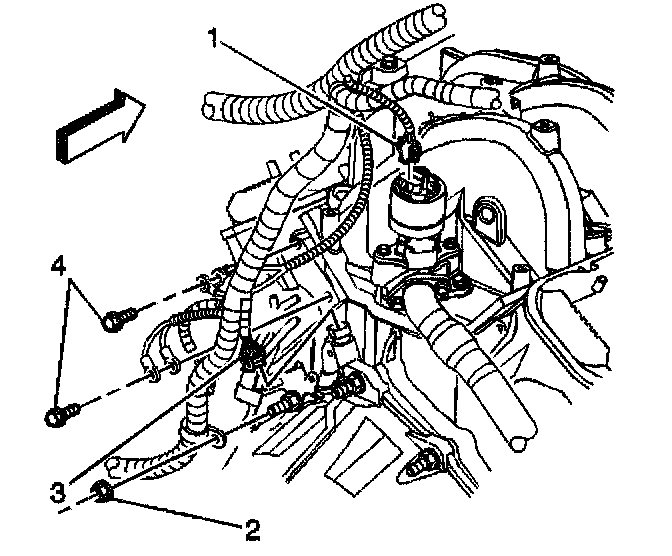 1
4
3
2