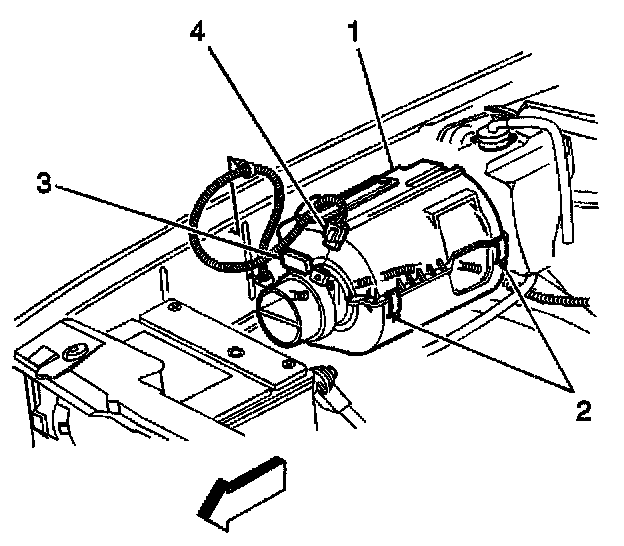 4
1
3
2