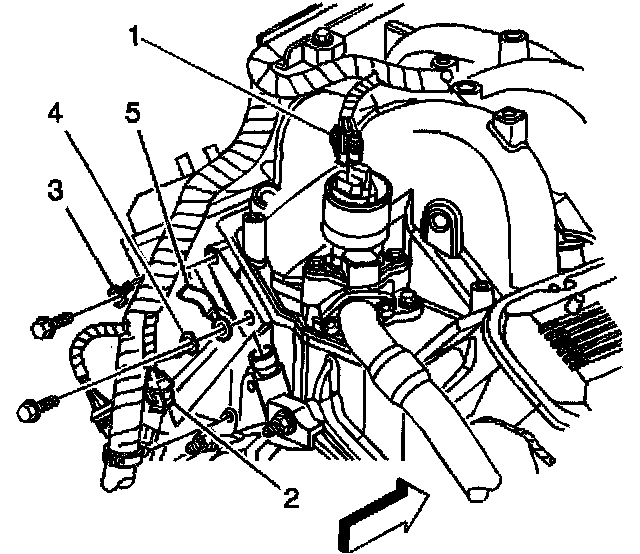 1
4
5
3
2