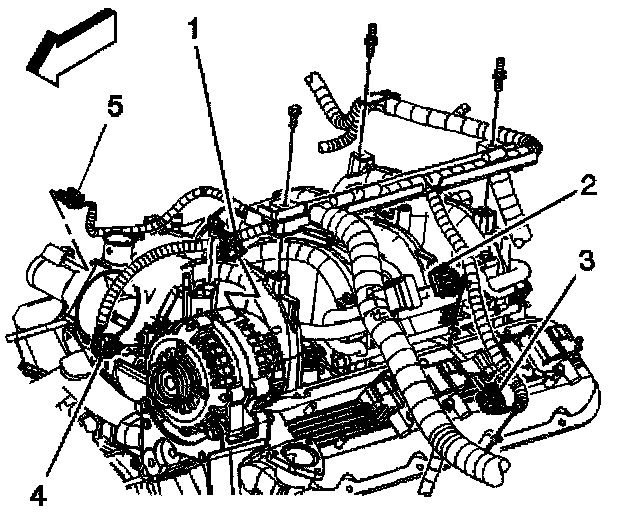 1
5
2
3
4